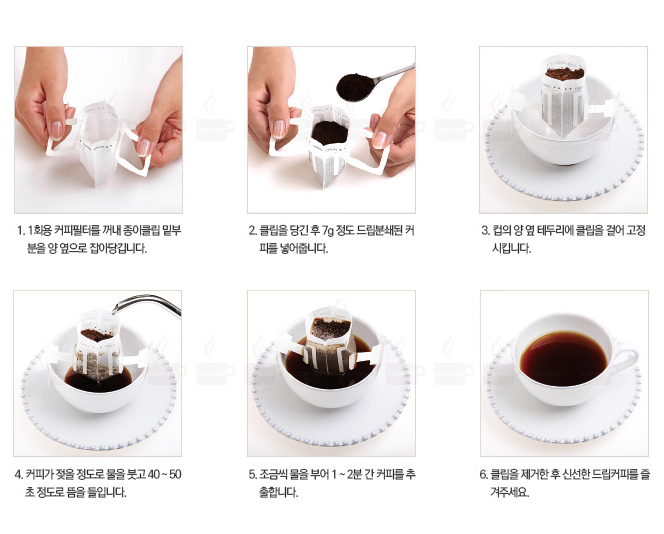 1. 1회용 커피필터를 꺼내 종이클립 밑부분을 양 옆으로 잡아당깁니다.

2. 클립을 당긴 후 7g 정도 드립분쇄된 커피를 넣어줍니다.

3. 컵의 양 옆 테두리에 클립을 걸어 고정시킵니다.

4. 커피가 젖을 정도로 물을 붓고 40 ~ 50초 정도로 뜸을 들입니다.

5. 조금씩 물을 부어 1 ~ 2분 간 커피를 추출합니다.

6. 클립을 제거한 후 신선한 드립커피를 즐겨주세요.