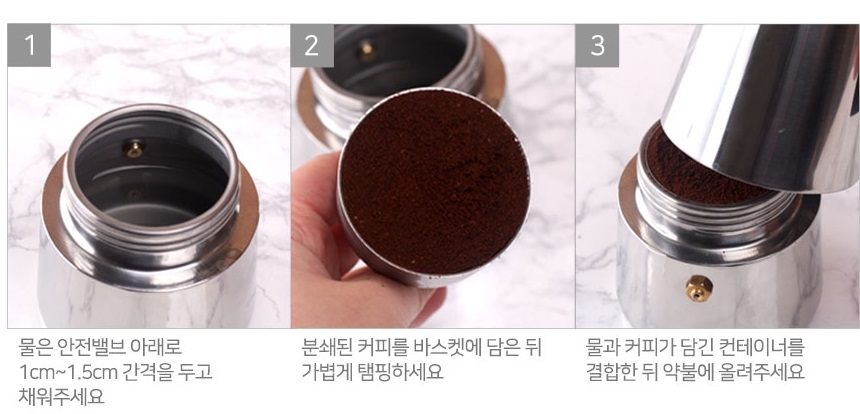 1

물은 안전밸브 아래로 1cm~1.5cm 간격을 두고 채워주세요

2

분쇄된 커피를 바스켓에 담은 뒤 가볍게 탬핑하세요

3

물과 커피가 담긴 컨테이너를 결합한 뒤 약불에 올려주세요