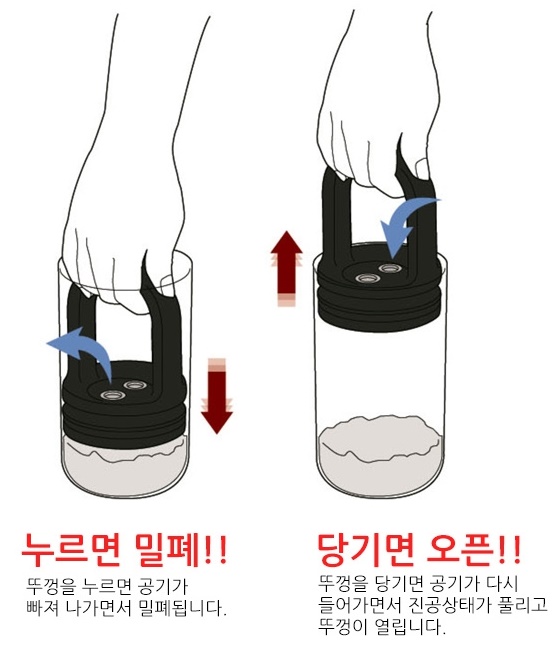 누르면 밀폐!!

뚜껑을 누르면 공기가 빠져 나가면서 밀폐됩니다.

당기면 오픈!!

뚜껑을 당기면 공기가 다시 들어가면서 진공상태가 풀리고 뚜껑이 열립니다.