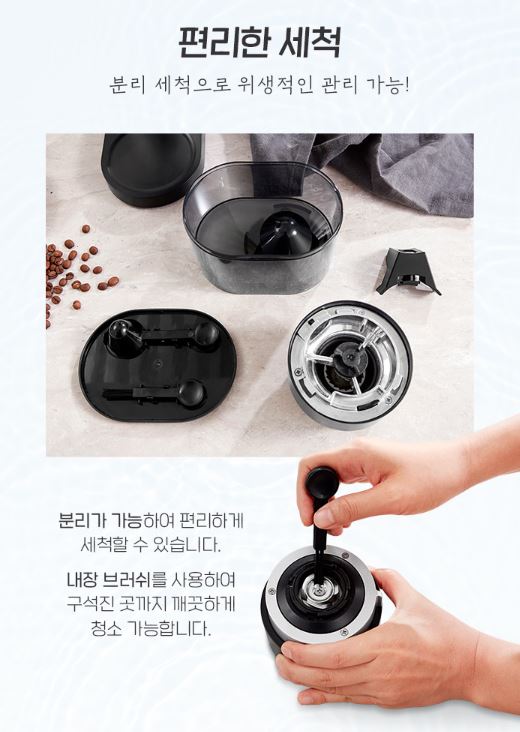 편리한 세척

분리 세척으로 위생적인 관리 가능!

분리가 가능하여 편리하게 세척할 수 있습니다.

내장 브러쉬를 사용하여 구석진 곳까지 깨끗하게 청소 가능합니다.