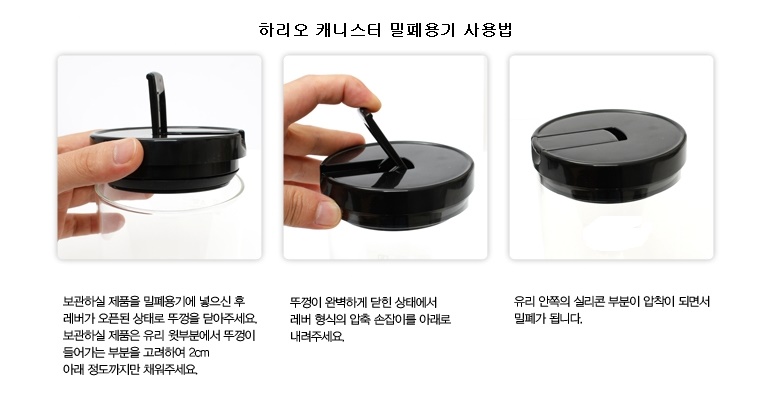 하리오 캐니스터 밀폐용기 사용법

보관하실 제품을 밀폐용기에 넣으신 후 레버가 오픈된 상태로 뚜껑을 닫아주세요. 보관하실 제품은 유리 윗부분에서 뚜껑이 들어가는 부분을 고려하여 2cm 아래 정도까지만 채워주세요.

뚜껑이 완벽하게 닫힌 상태에서 레버 형식의 압축 손잡이를 아래로 내려주세요.

유리 안쪽의 실리콘 부분이 압착이 되면서 밀폐가 됩니다.