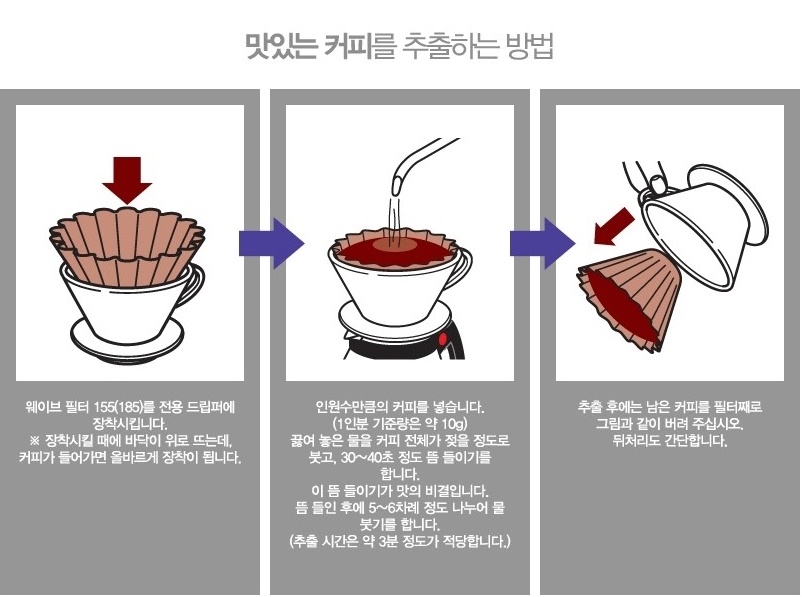 맛있는 커피를 추출하는 방법

웨이브 필터 155(185)를 전용 드립퍼에 장착시킵니다.
※ 장착시킬 때에 바닥이 위로 뜨는데, 커피가 들어가면 올바르게 장착이 됩니다.

인원수만큼의 커피를 넣습니다.
(1인분 기준량은 약 10g)
끓여 놓은 물을 커피 전체가 젖을 정도로 붓고, 30~40초 정도 뜸 들이기를 합니다.
이 뜸 들이기가 맛의 비결입니다.
뜸 들인 후에 5~6차례 정도 나누어 물 붓기를 합니다.
(추출 시간은 약 3분 정도가 적당합니다.)

추출 후에는 남은 커피를 필터째로 그림과 같이 버려 주십시오.
뒤처리도 간단합니다.